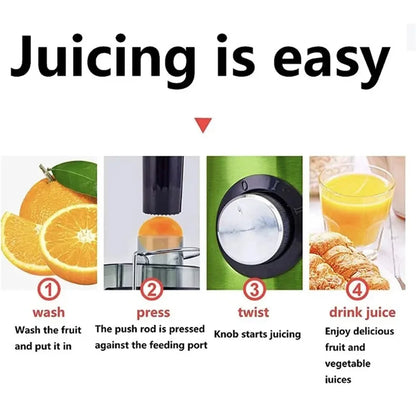 Juicing is easy

① wash
Wash the fruit and put it in

② press
The push rod is pressed against the feeding port

③ twist
Knob starts juicing

④ drink juice
Enjoy delicious fruit and vegetable iuices